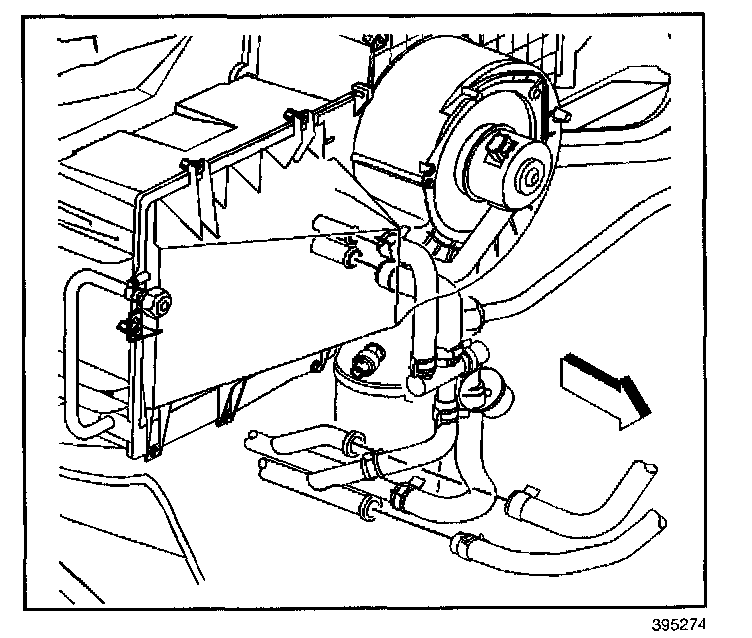 395274