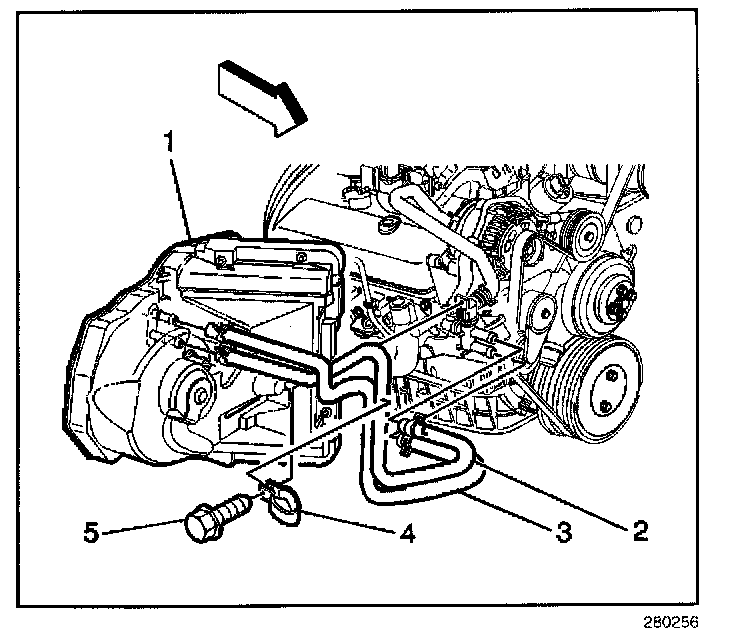 1

5

4

3

2

280256