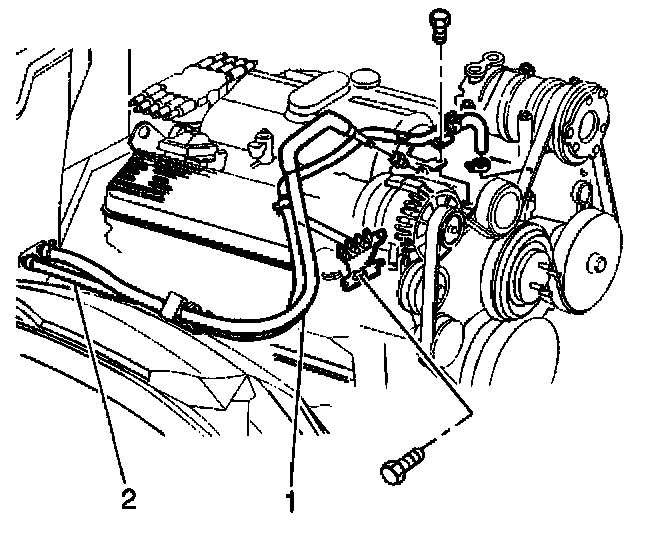 2
1