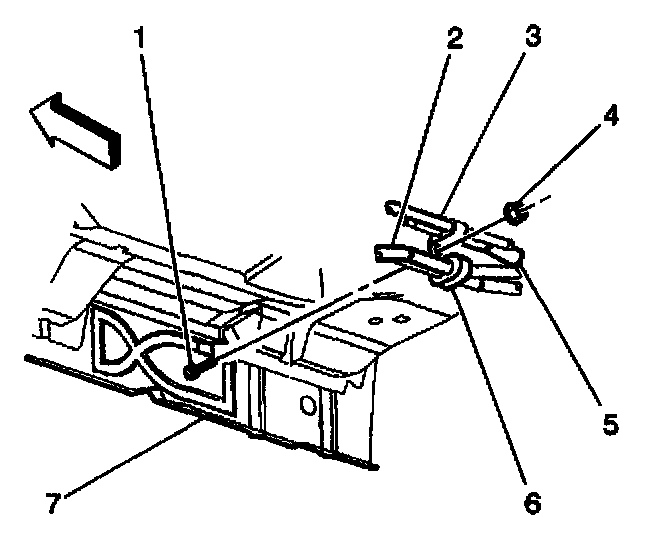 1
2
3
4
5
6
7