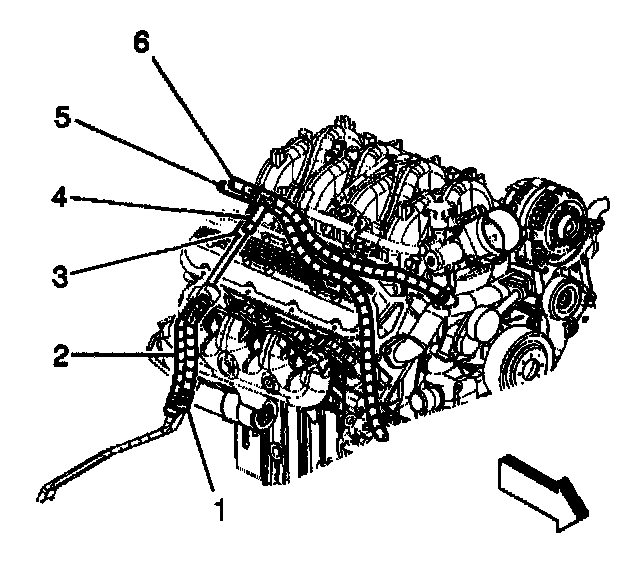 6
5
4
3
2
1