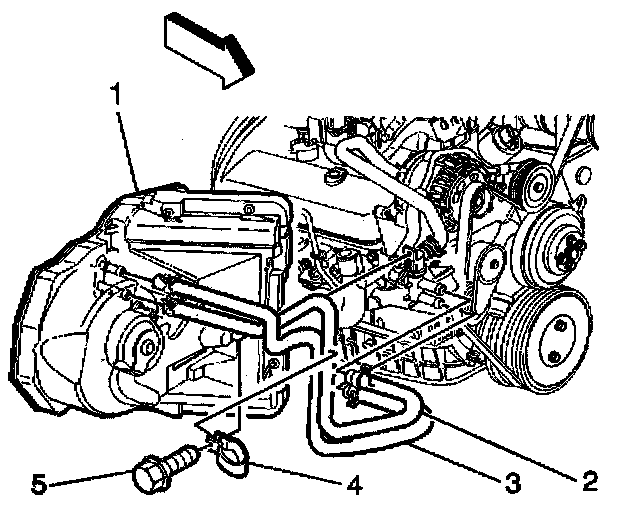 1
5
4
3
2