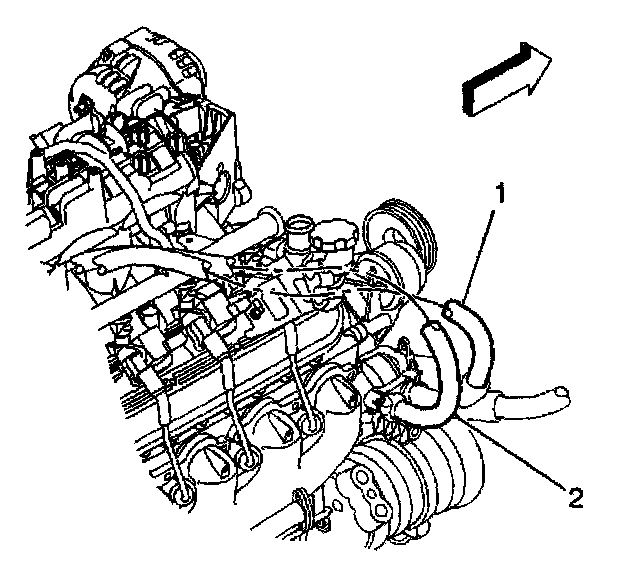 1

2