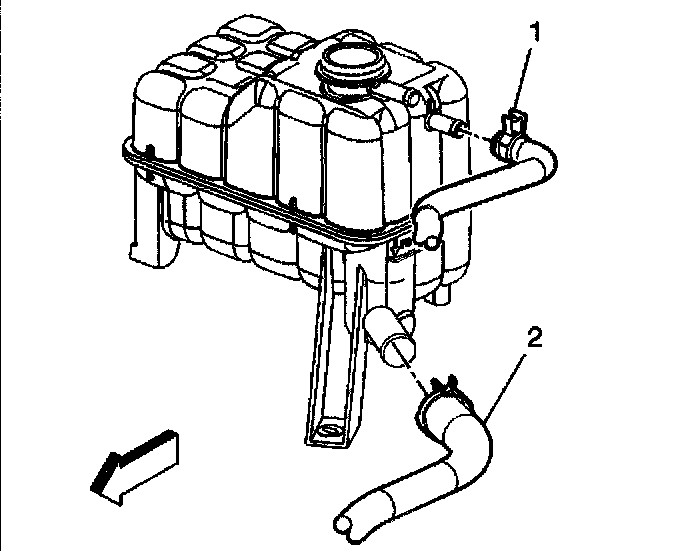 1

2