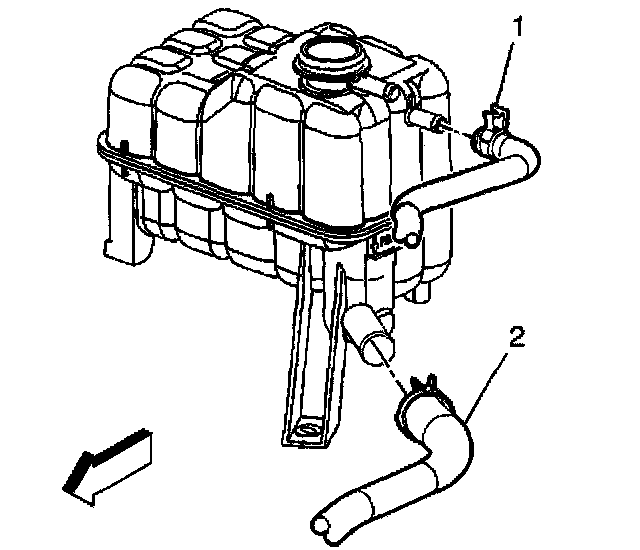 1

2