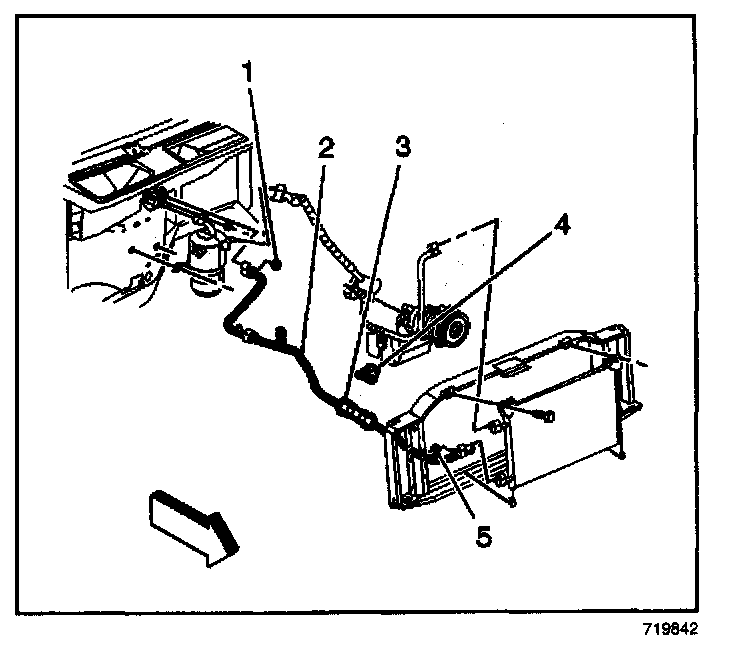 1
2
3
4
5
719842