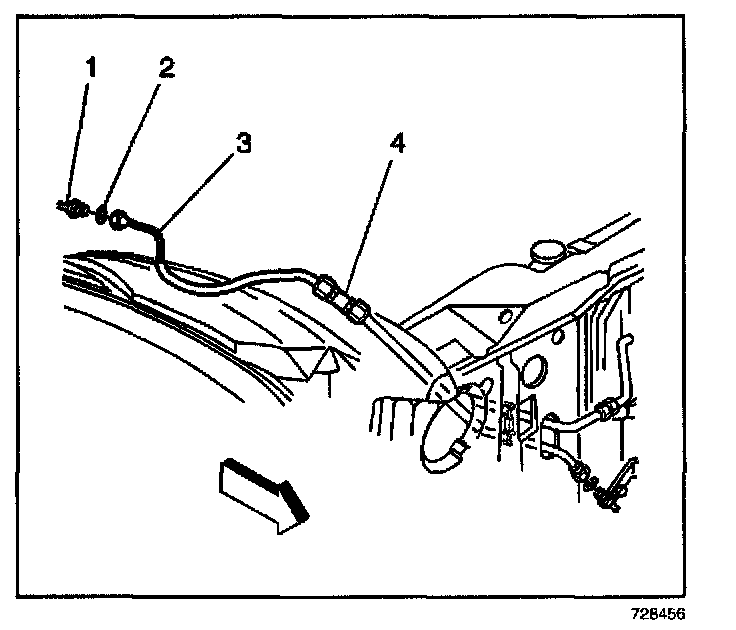 1
2
3
4
728456