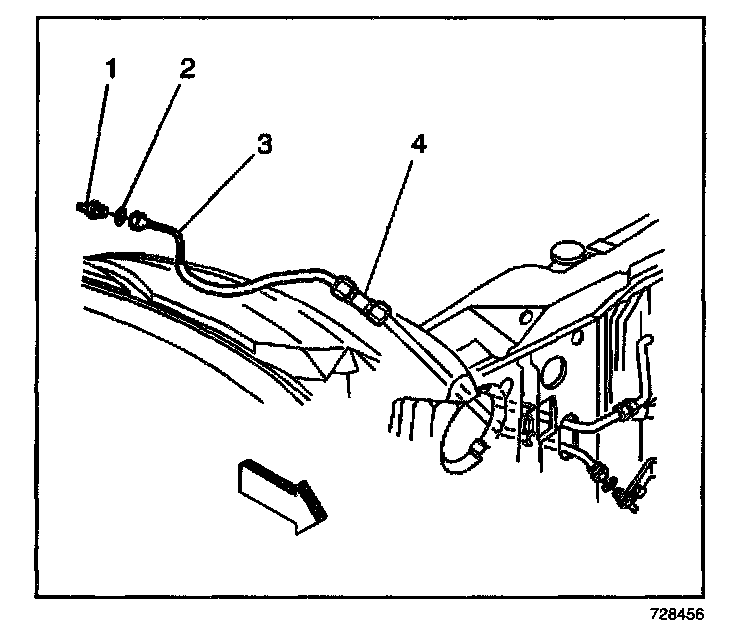 1
2
3
4
728456