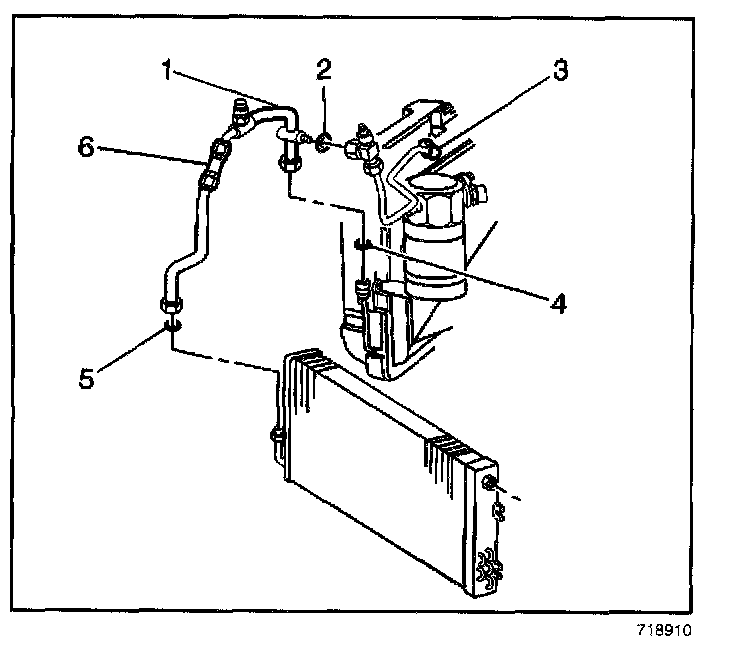 1
2
3
6
4
5
718910