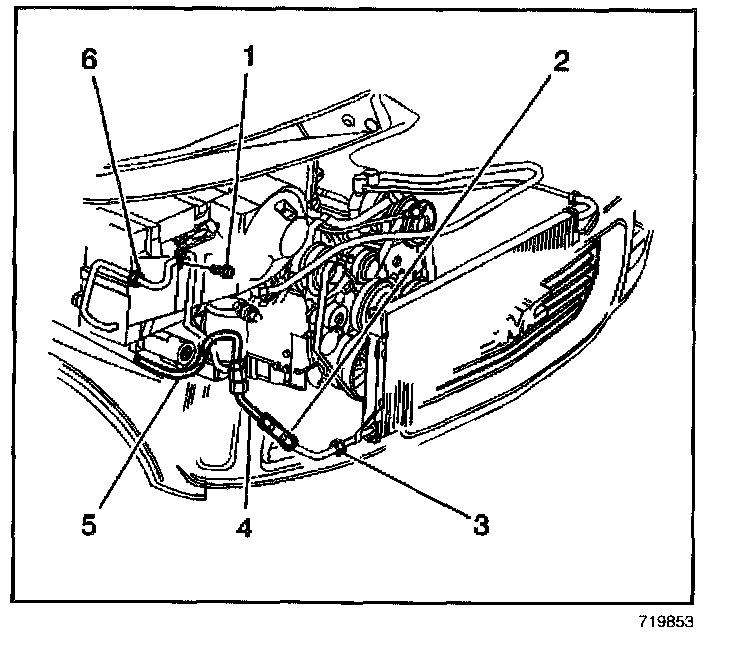 6
1
2
5
4
3
719853