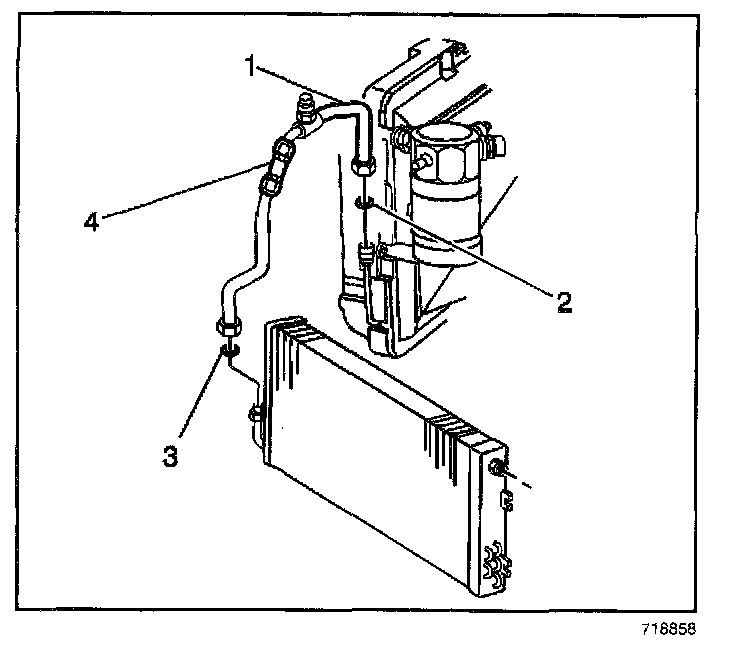 1
4
2
3
718858