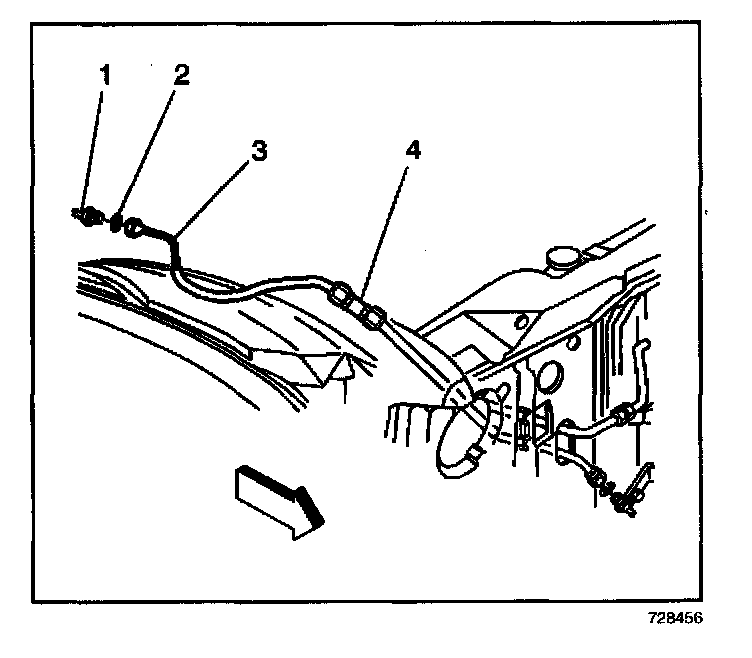 1
2
3
4
728456