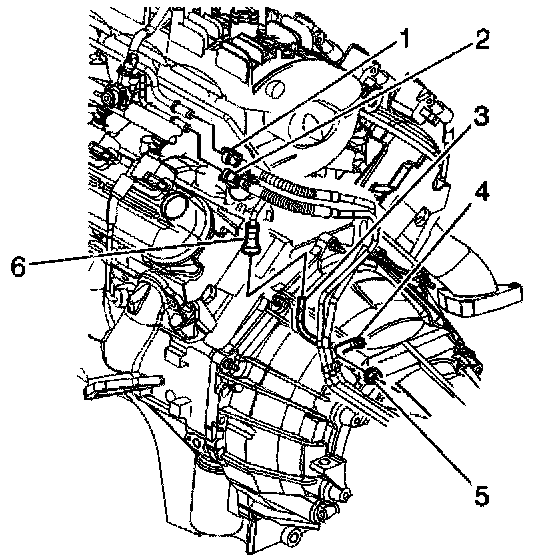 1
2
3
4
6
5