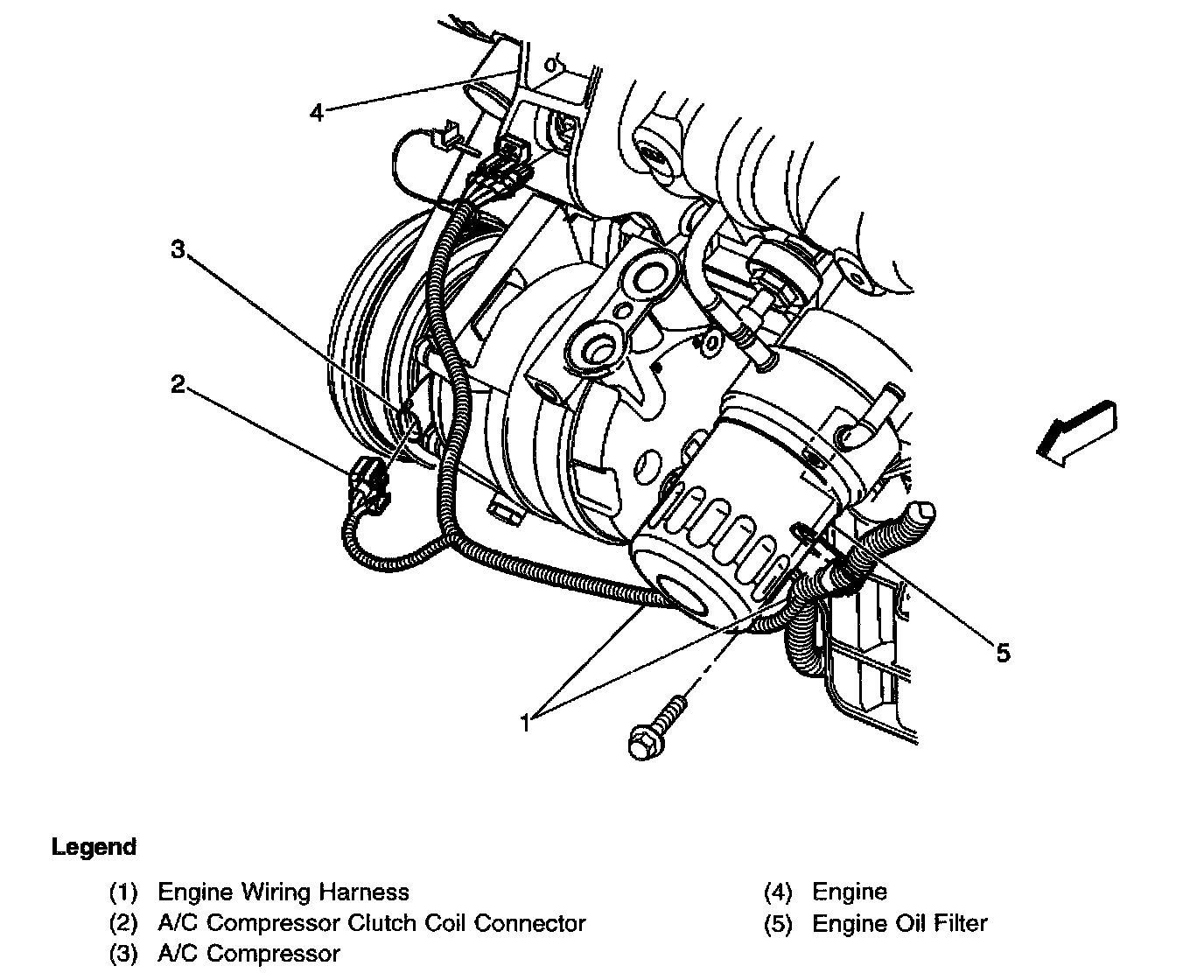 4

3

2

5

1

Legend

(1) Engine Wiring Harness
(2) A/C Compressor Clutch Coil Connector
(3) A/C Compressor

(4) Engine
(5) Engine Oil Filter