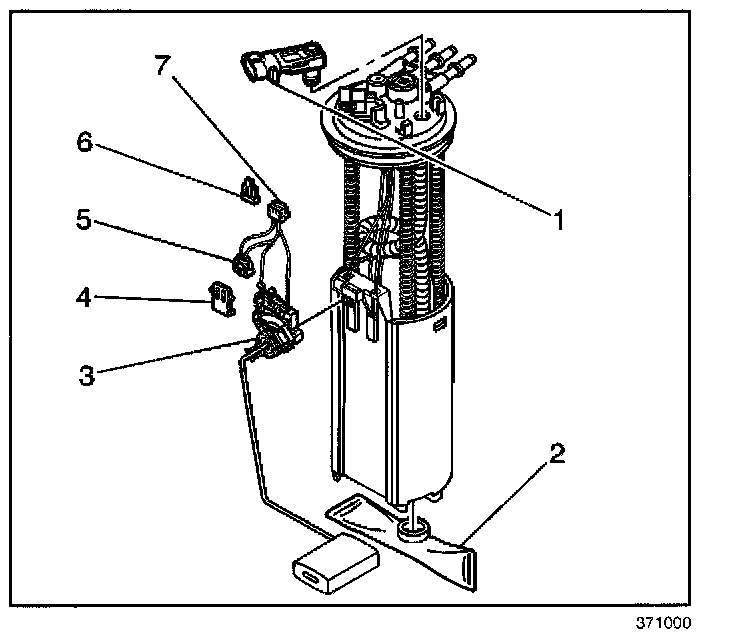 7
6
5
4
3
1
2
371000