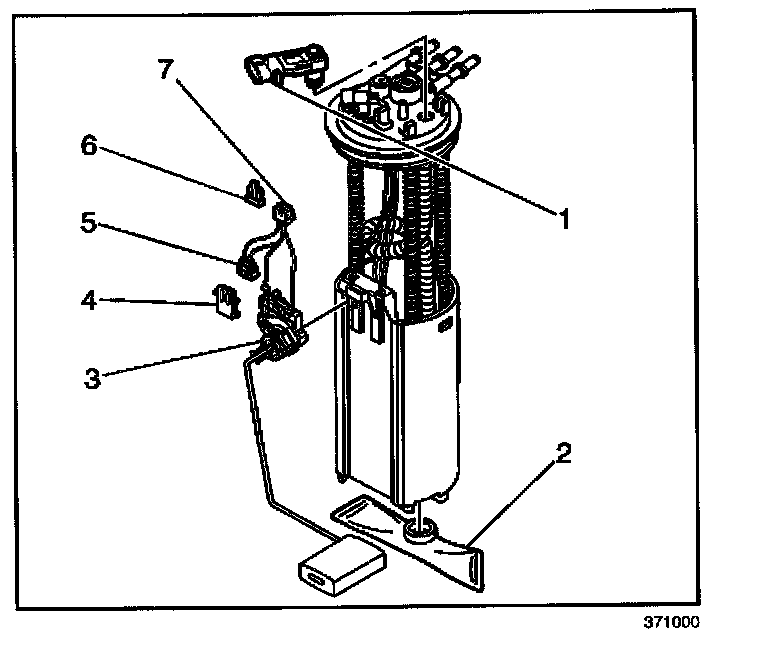 7
6
5
4
3
1
2
371000