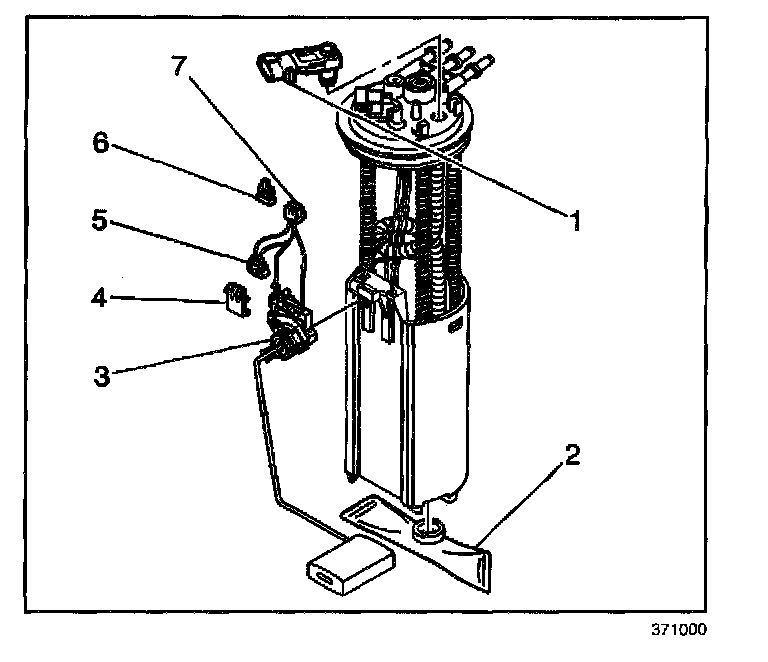 7
6
5
4
3
1
2
371000