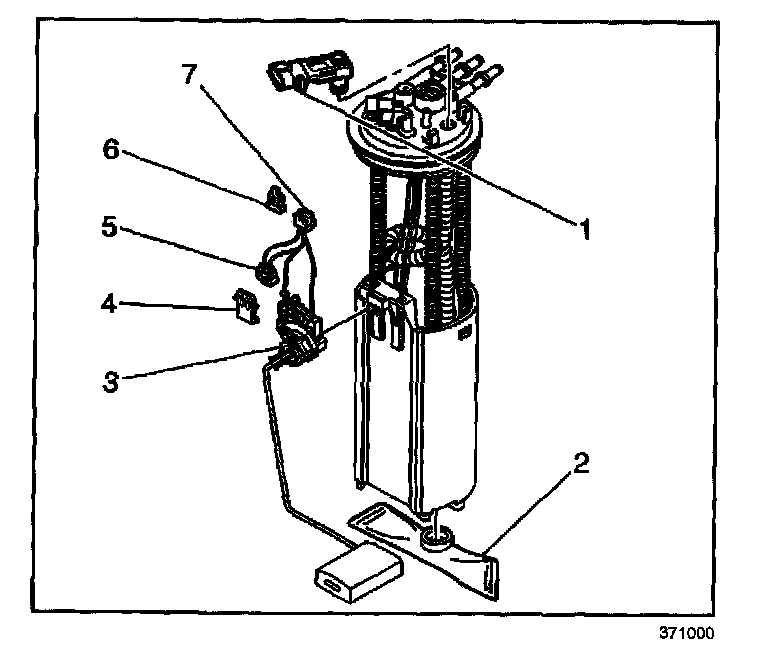 7
6
5
4
3
1
2
371000