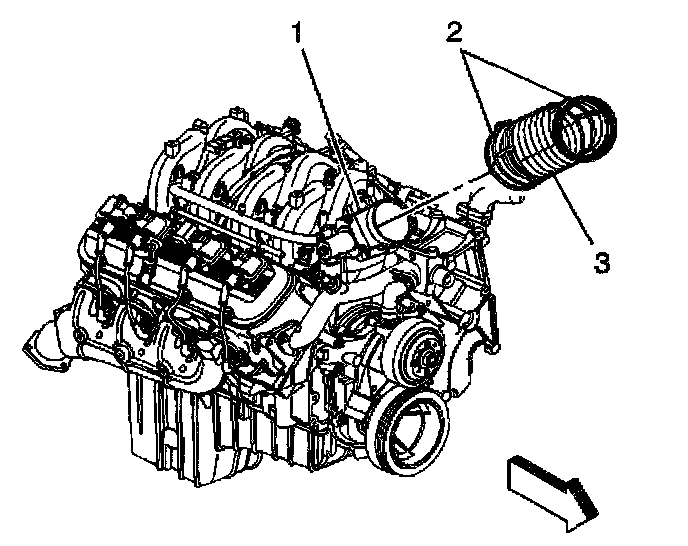 1
2
3