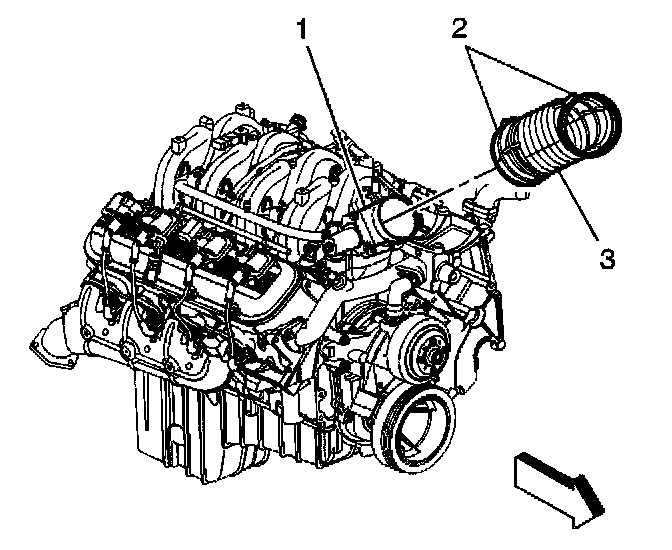 1
2
3