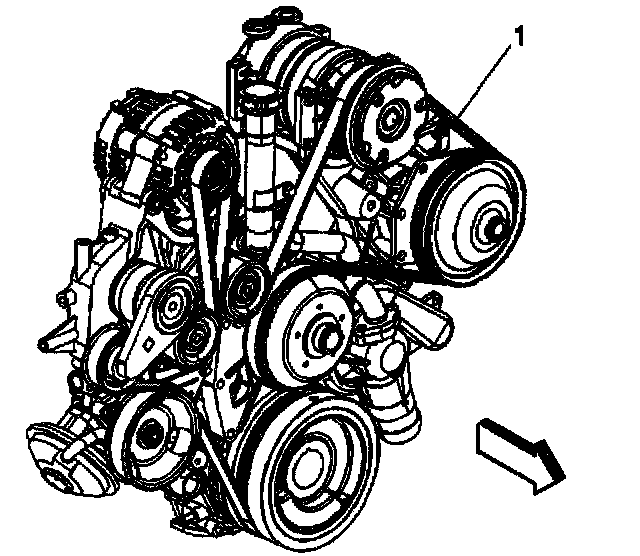 1