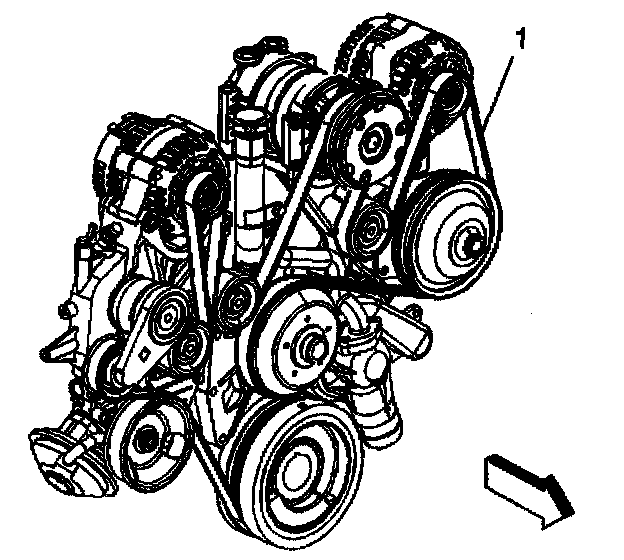 1