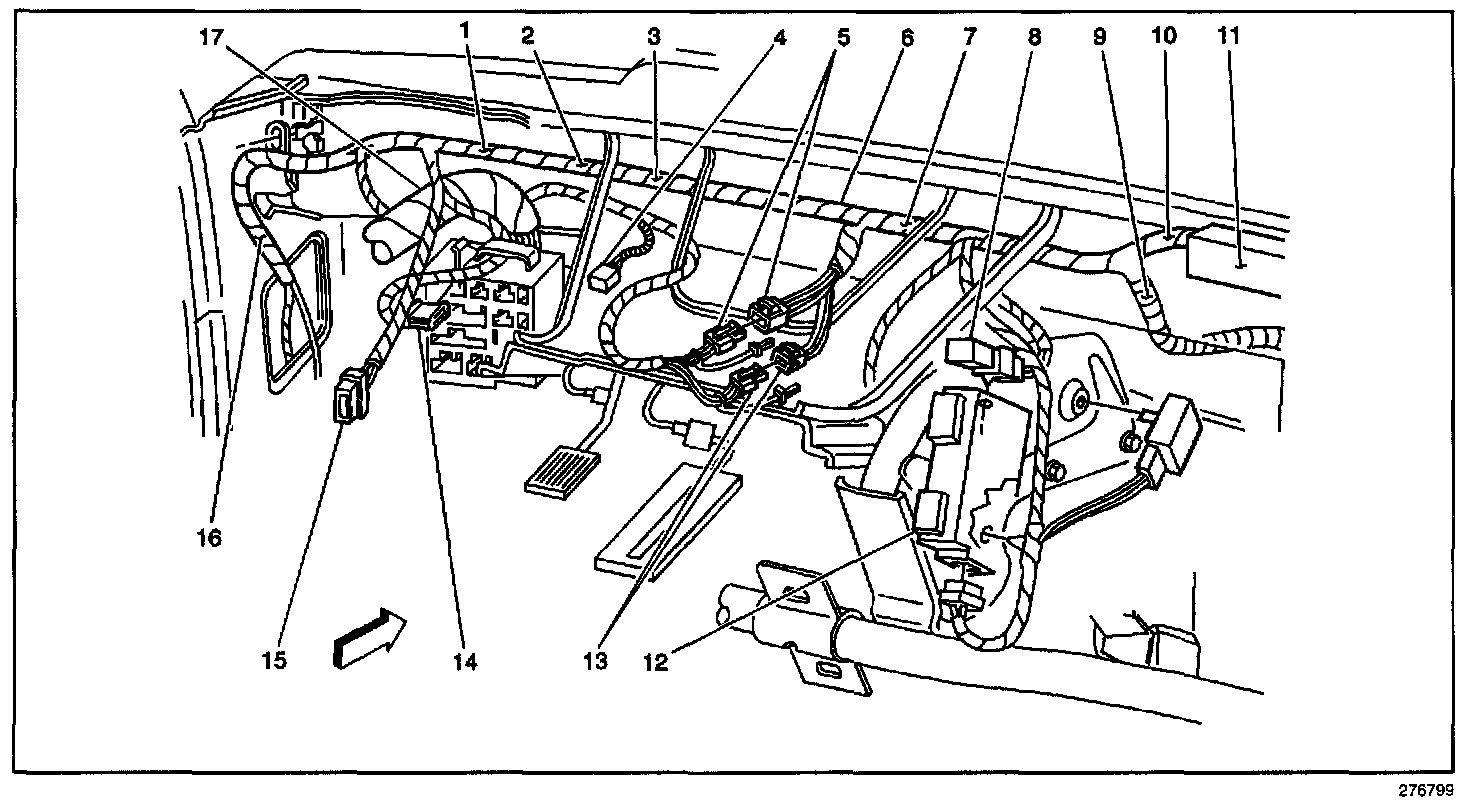 17
1
2
3
4
5
6
7
8
9
10
11
16
15
14
13
12
276799