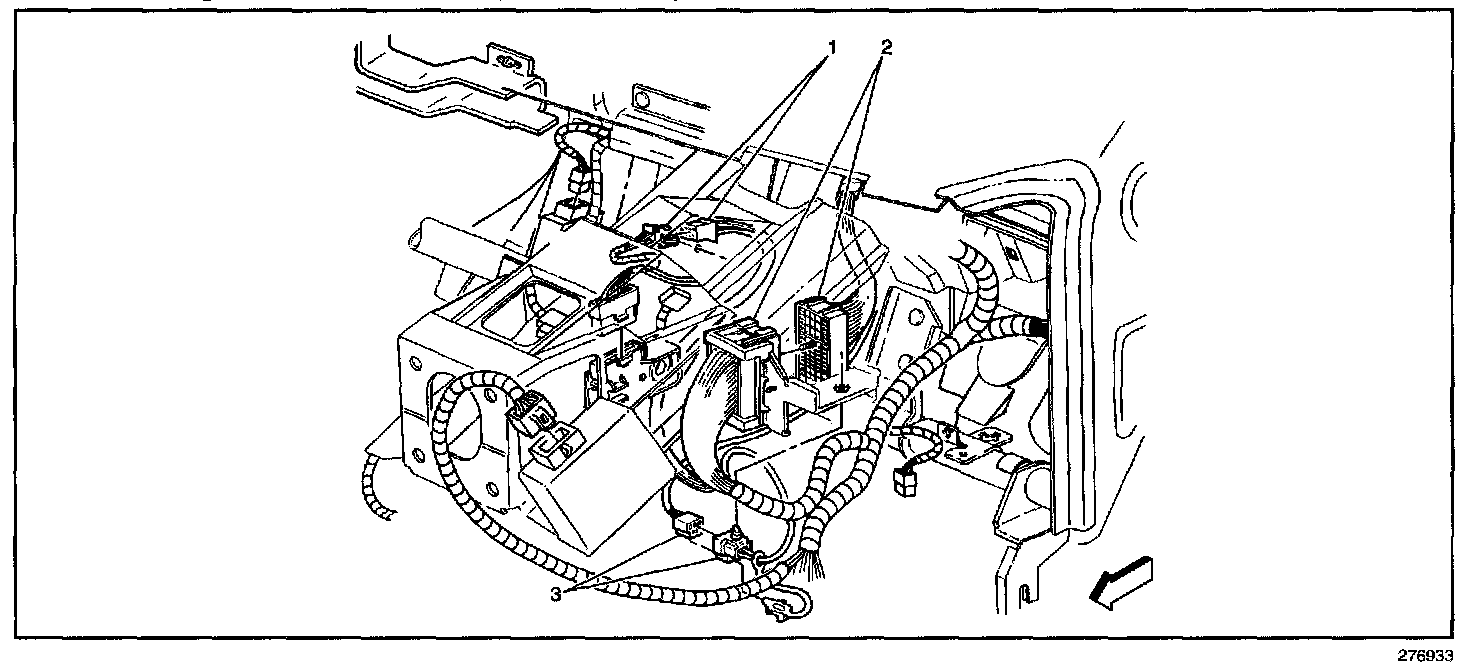 1
2
3
276933