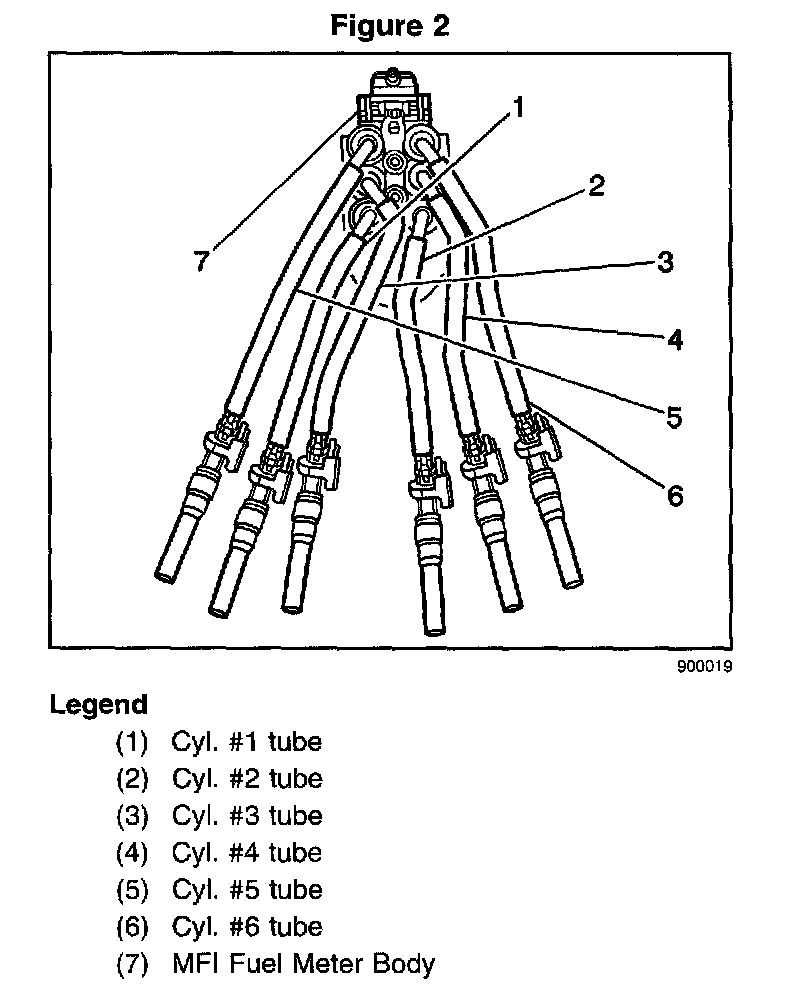 Figure 2

1
2
7
3
4
5
6

900019

Legend
(1) Cyl. #1 tube
(2) Cyl. #2 tube
(3) Cyl. #3 tube
(4) Cyl. #4 tube
(5) Cyl. #5 tube
(6) Cyl. #6 tube
(7) MFI Fuel Meter Body