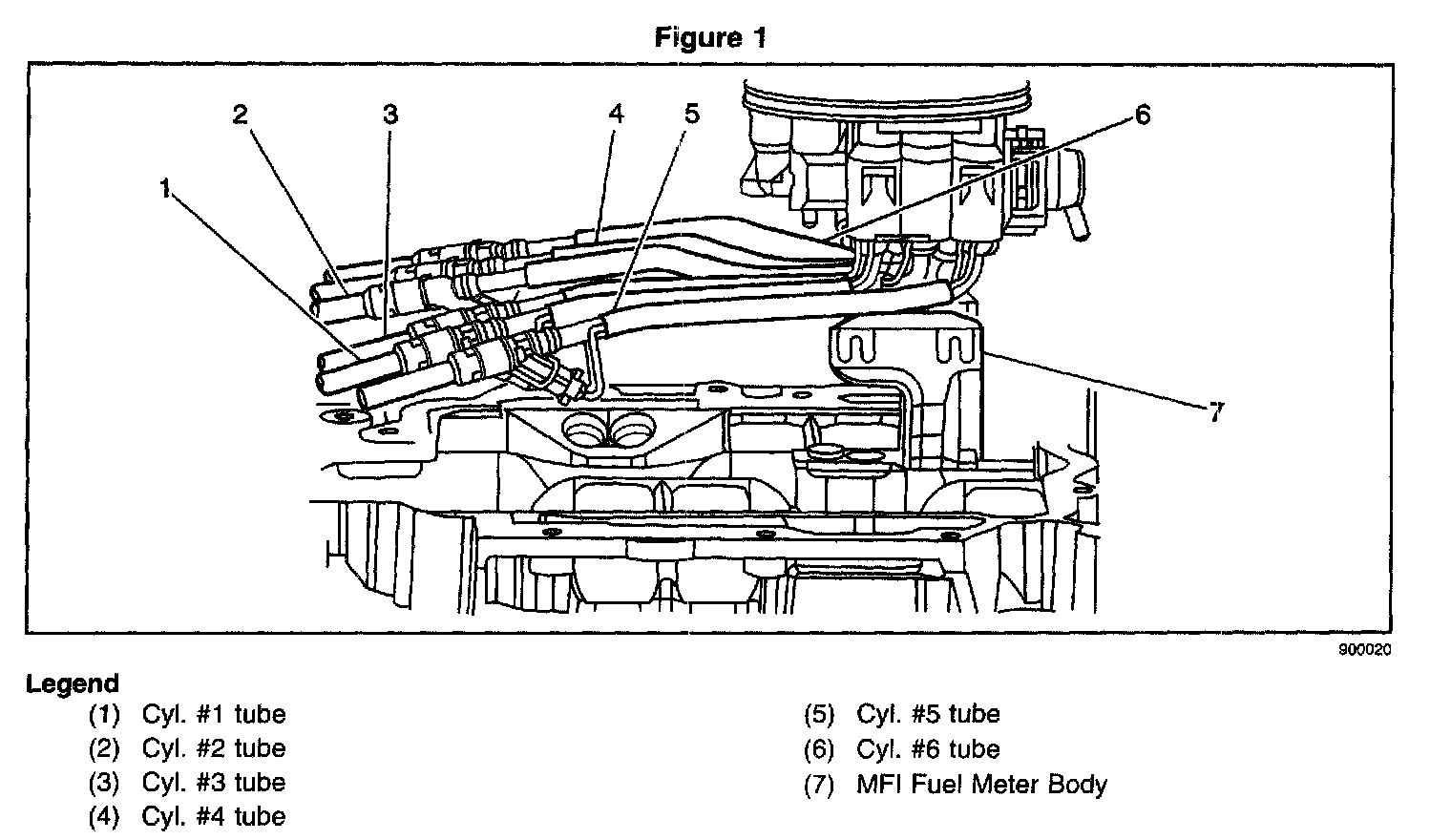 Figure 1

2 3 4 5 6
1
7

900020

Legend
(1) Cyl. #1 tube
(2) Cyl. #2 tube
(3) Cyl. #3 tube
(4) Cyl. #4 tube

(5) Cyl. #5 tube
(6) Cyl. #6 tube
(7) MFI Fuel Meter Body