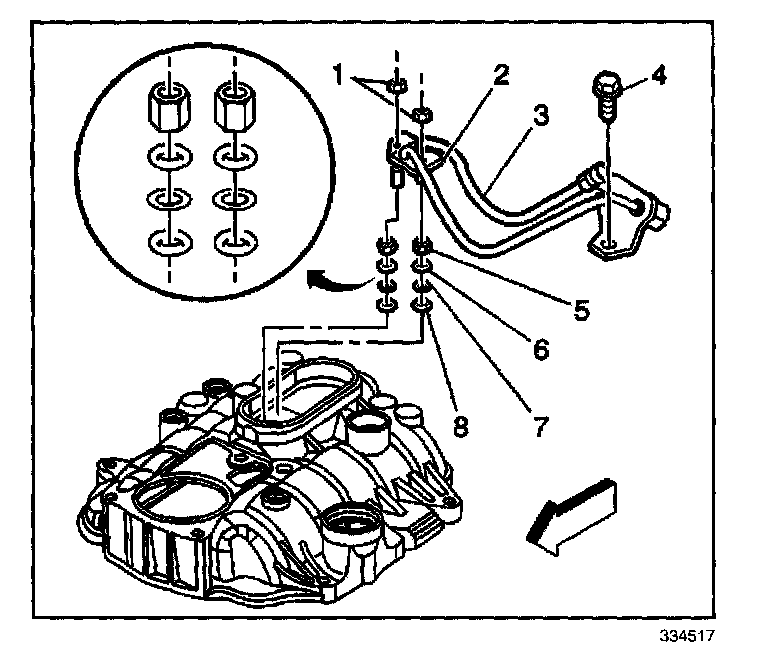 1
2
3
4
5
6
7
8
334517