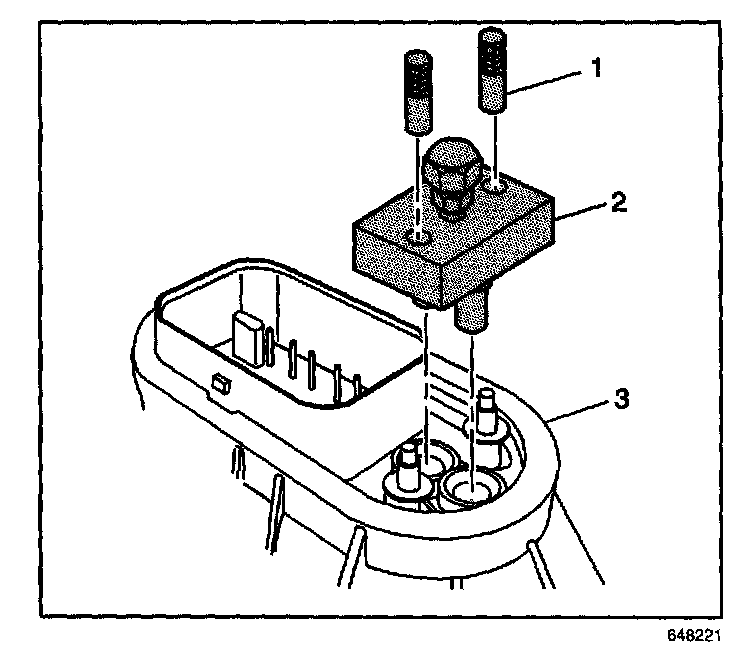 1
2
3
648221