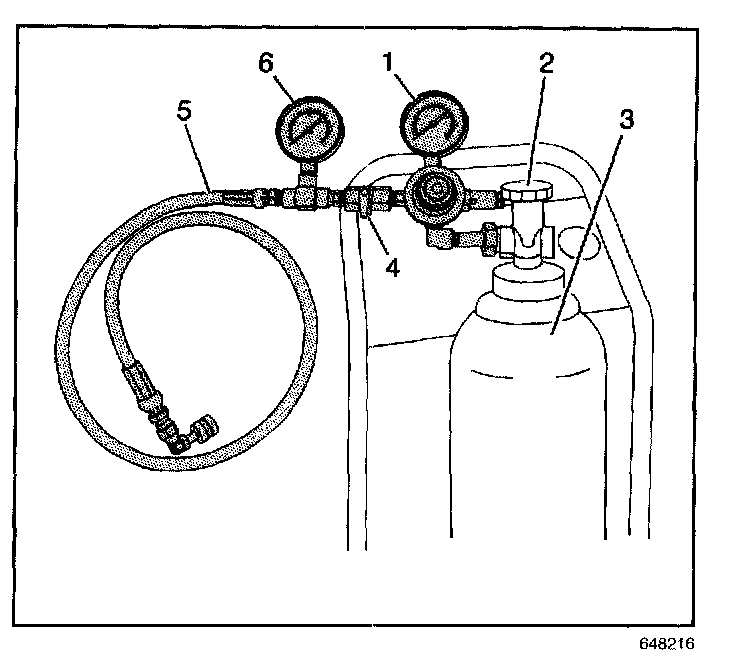 6
1
2
5
3
4
648216