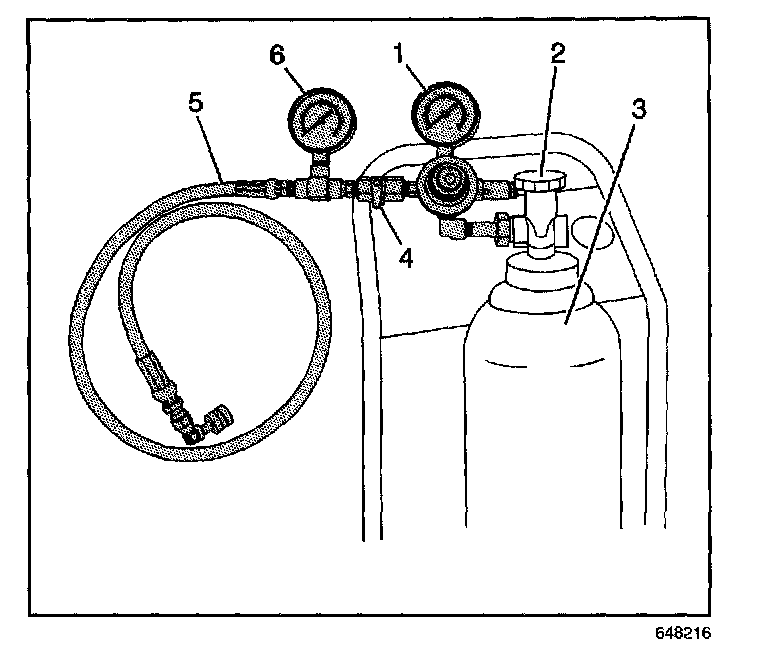 6
1
2
3
5
4
648216