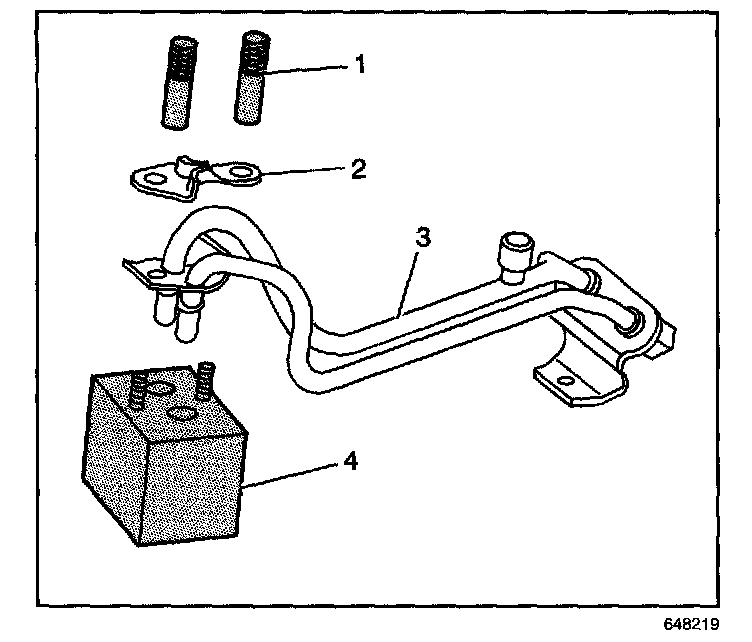 1
2
3
4
648219