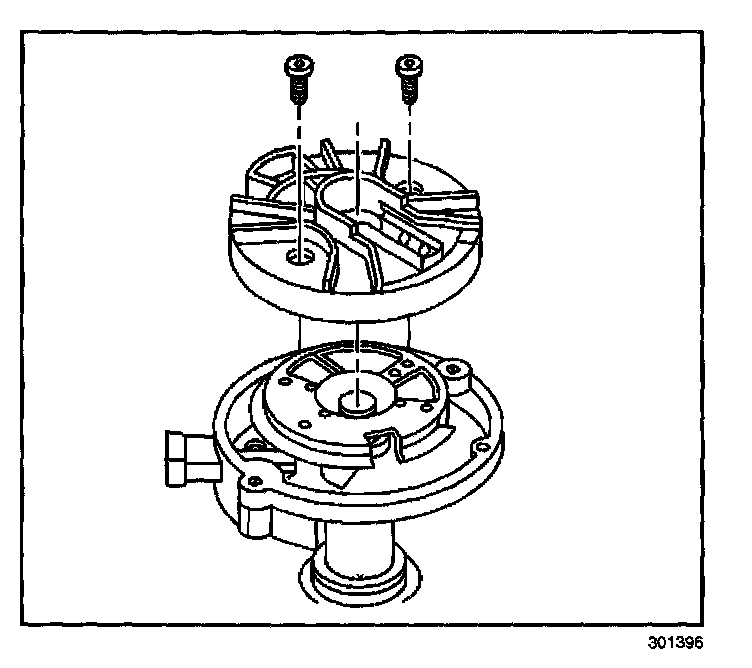 301396