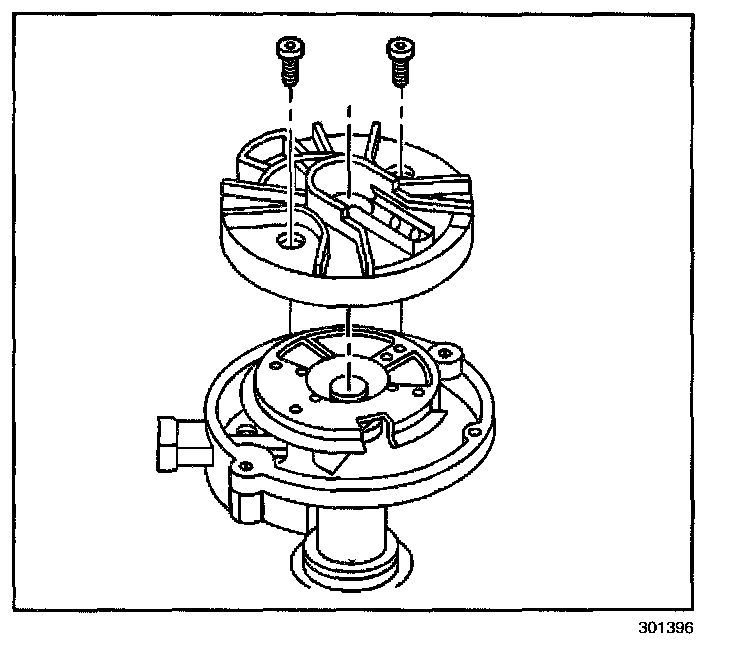 301396