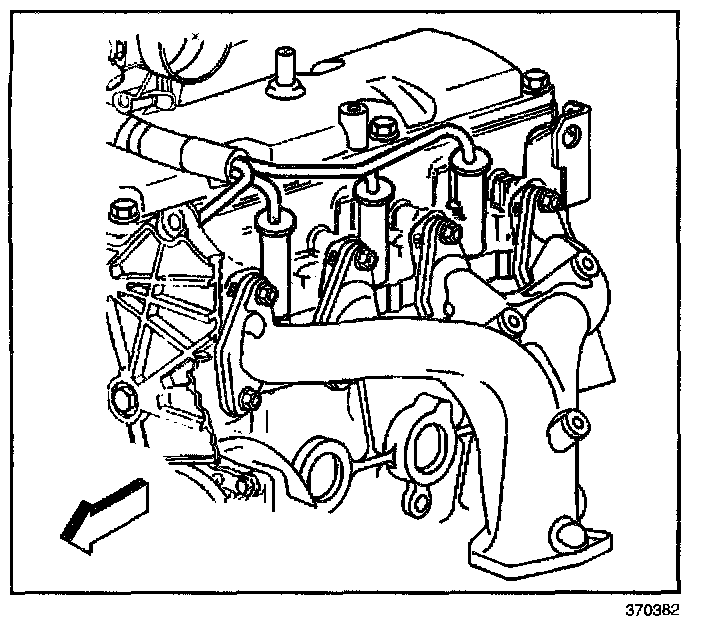 370382