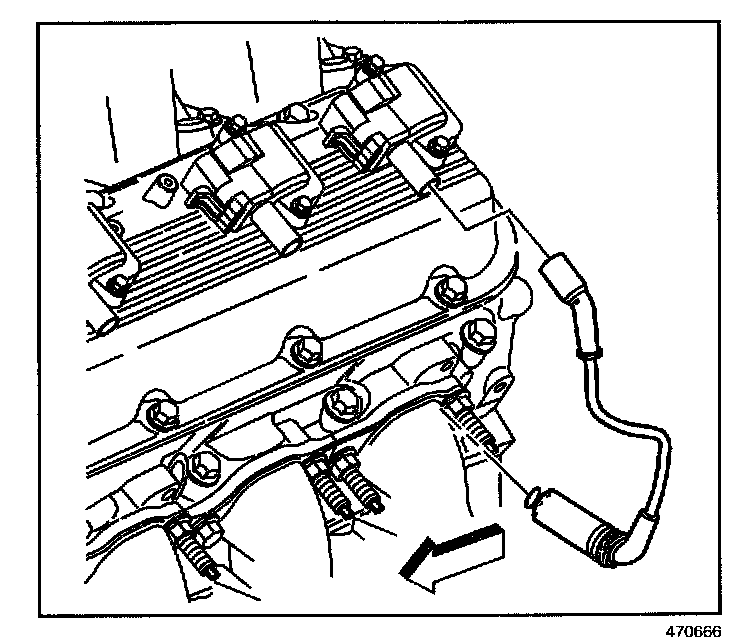 470666