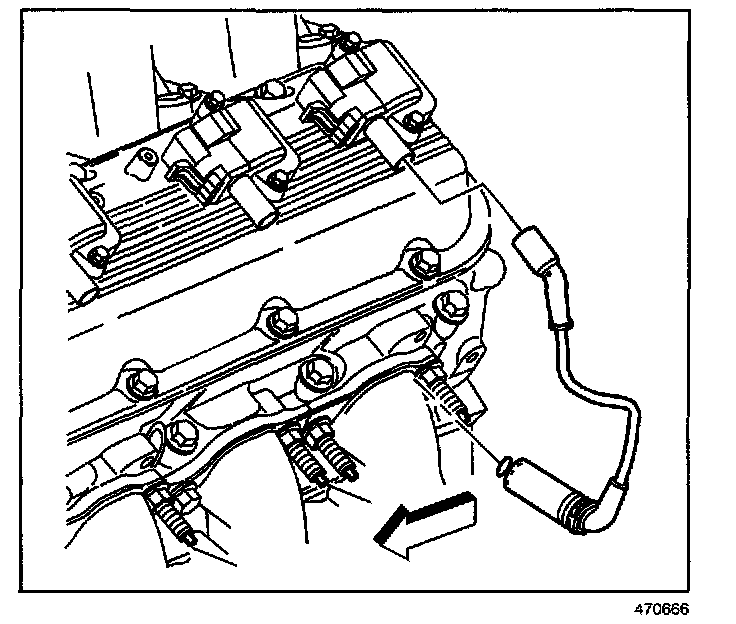 470666