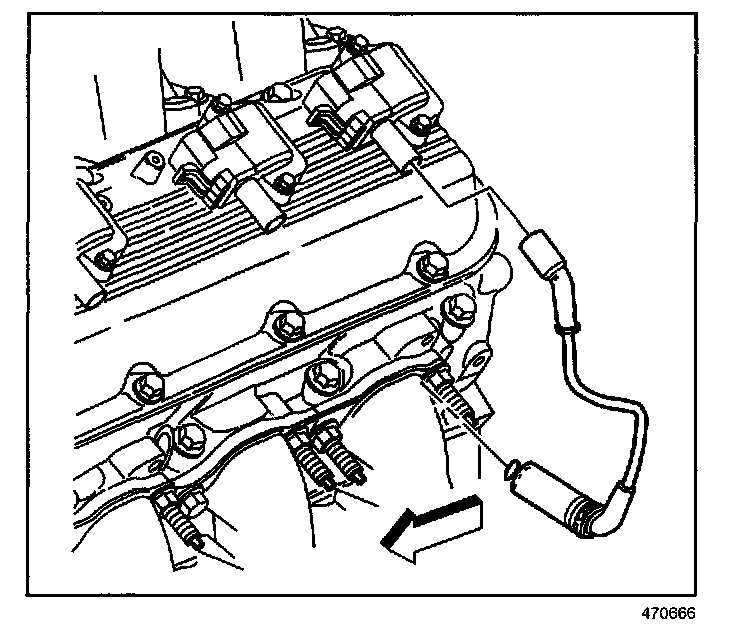 470666