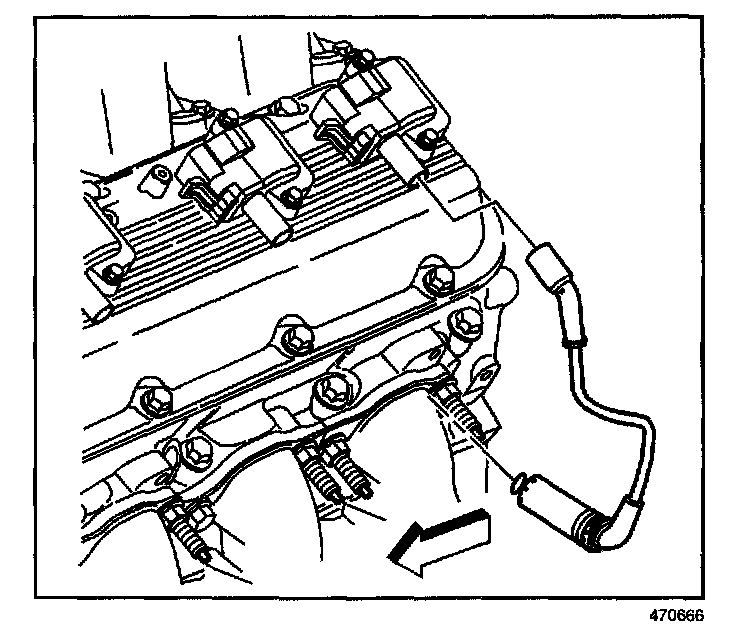 470666