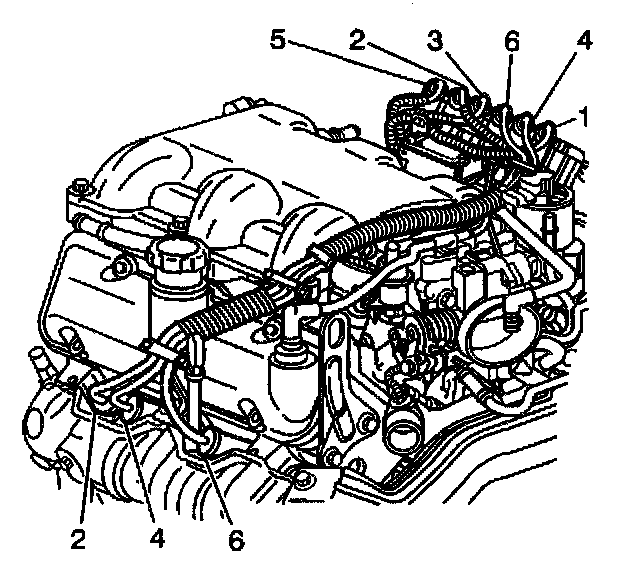 5 2 3 6 4
1
2 4 6