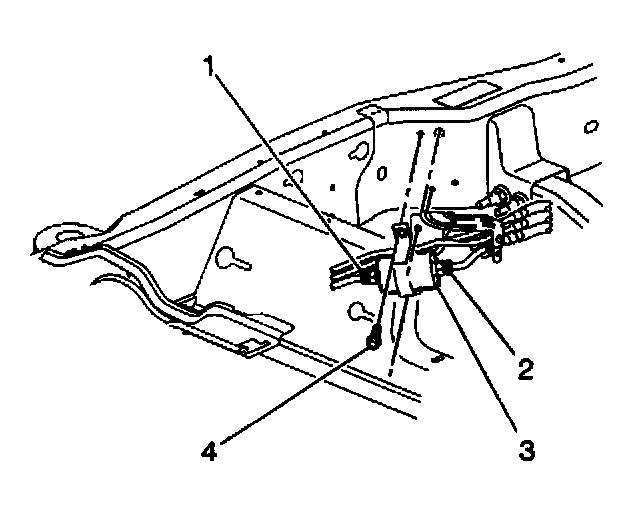 1
2
3
4