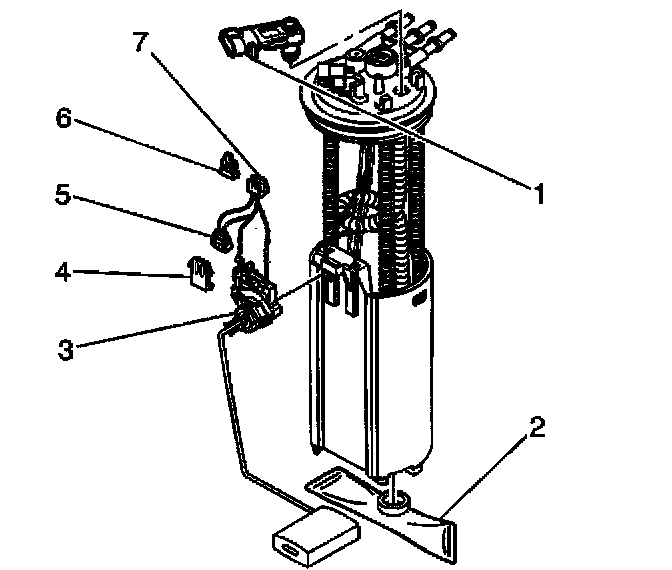 7
6
5
4
3
1
2