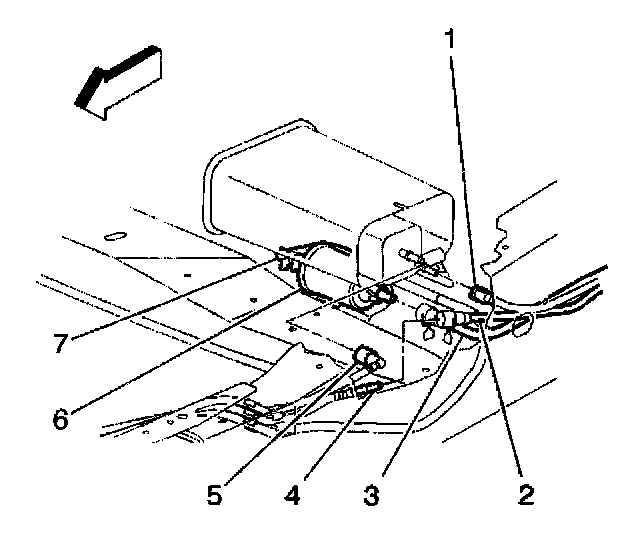 1
7
6
5
4
3
2