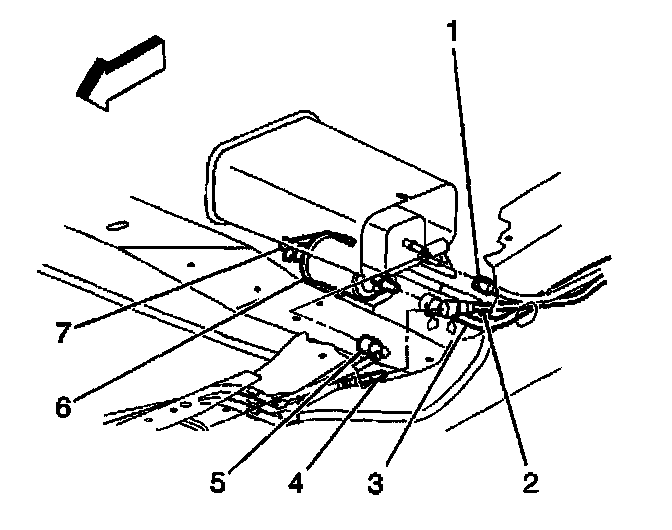 1
7
6
5
4
3
2