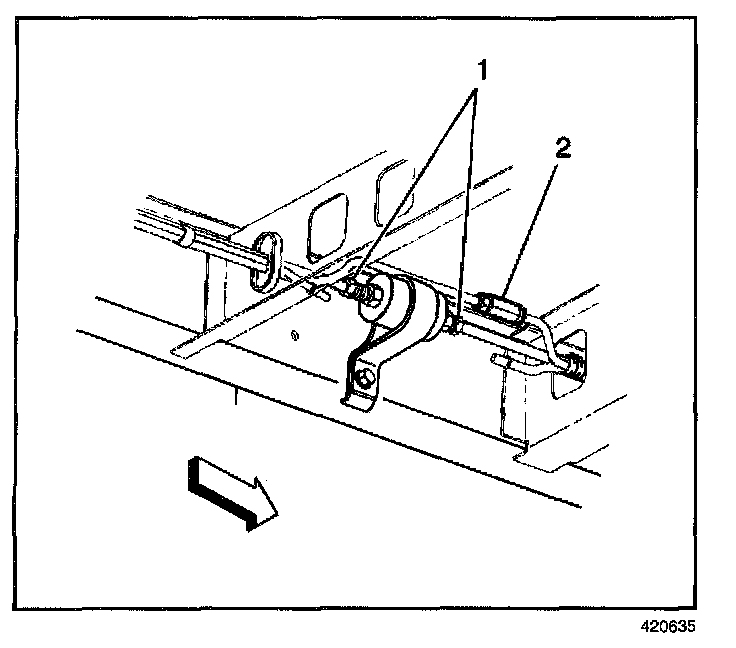 1

2

420635