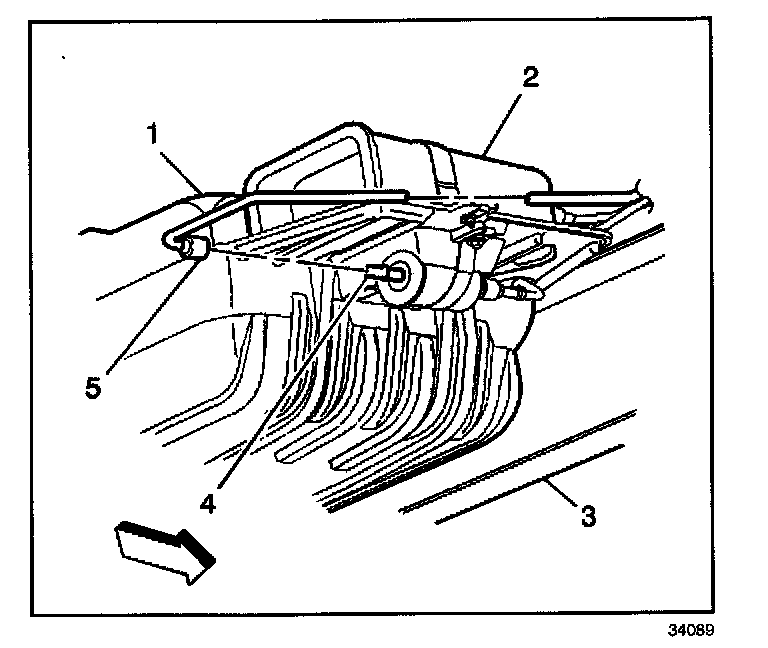 2
1
5
4
3
34089