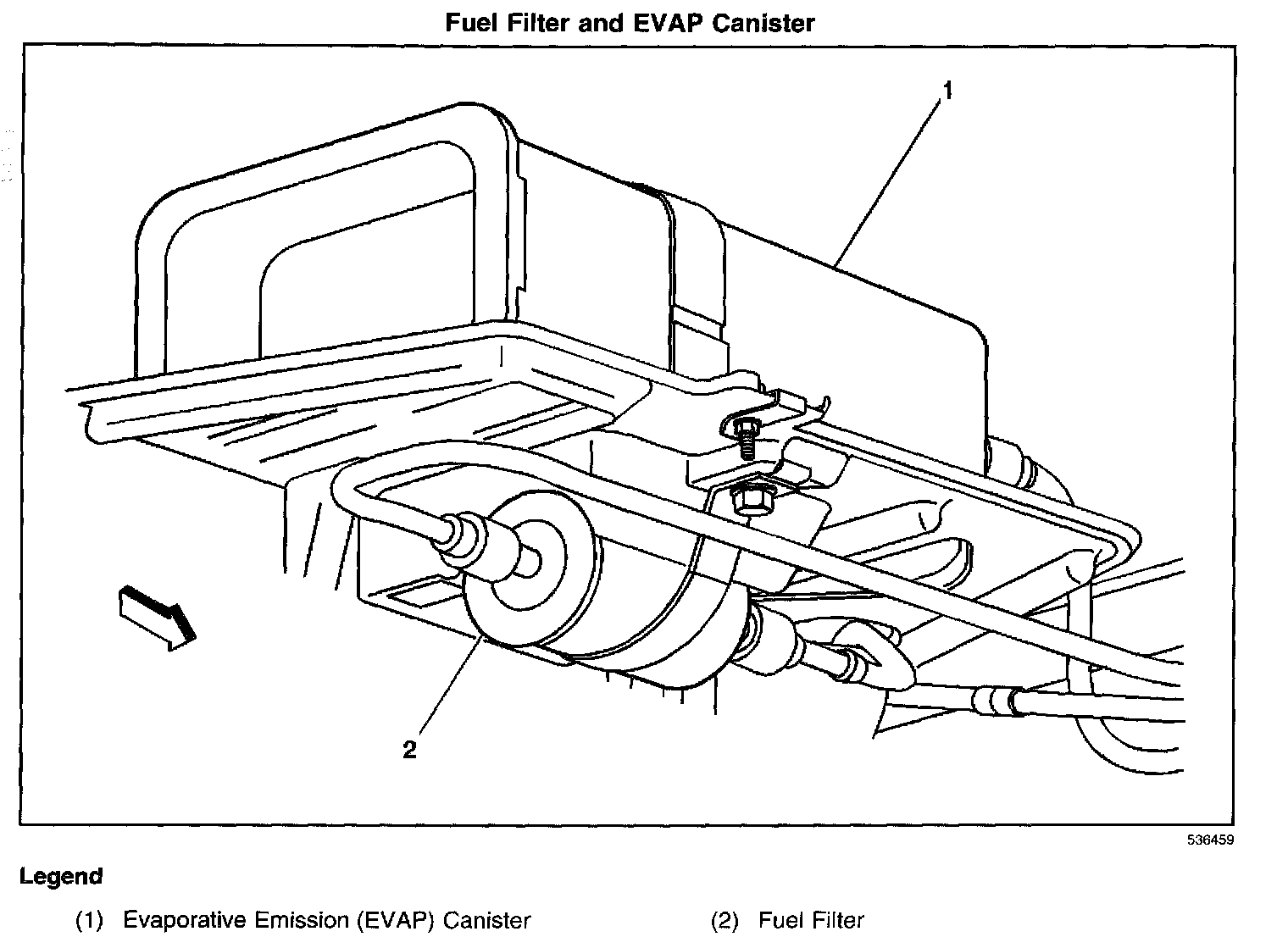 Fuel Filter and EVAP Canister

1

2

536459

Legend

(1) Evaporative Emission (EVAP) Canister

(2) Fuel Filter